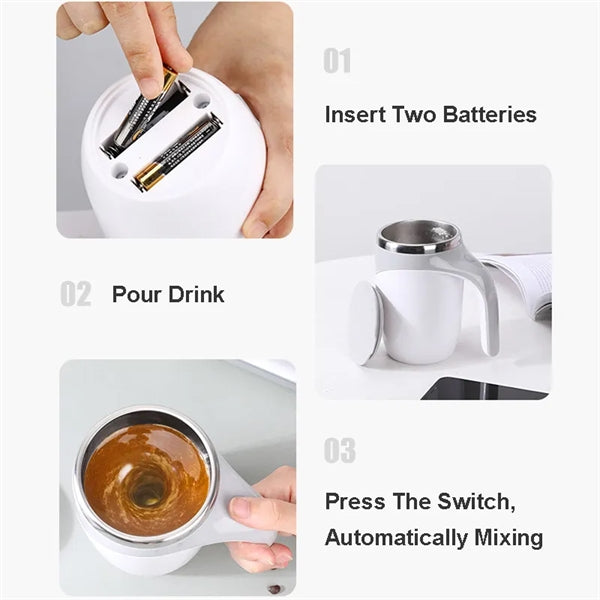 01

Insert Two Batteries

02 Pour Drink

03

Press The Switch, Automatically Mixing