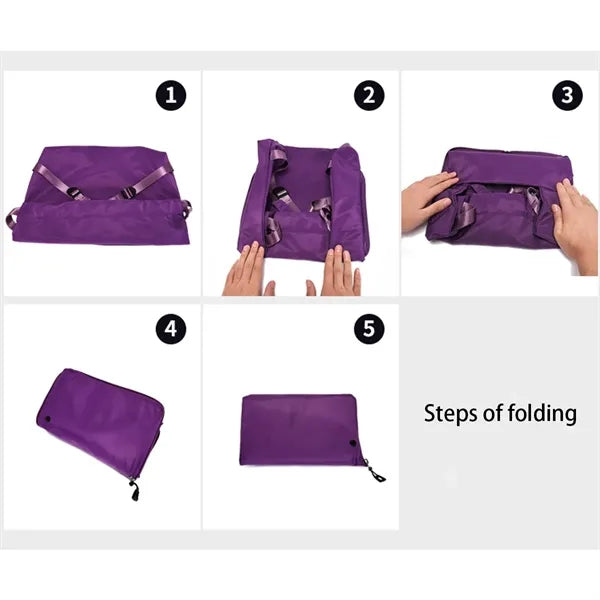 1

2

3

4

5

Steps of folding