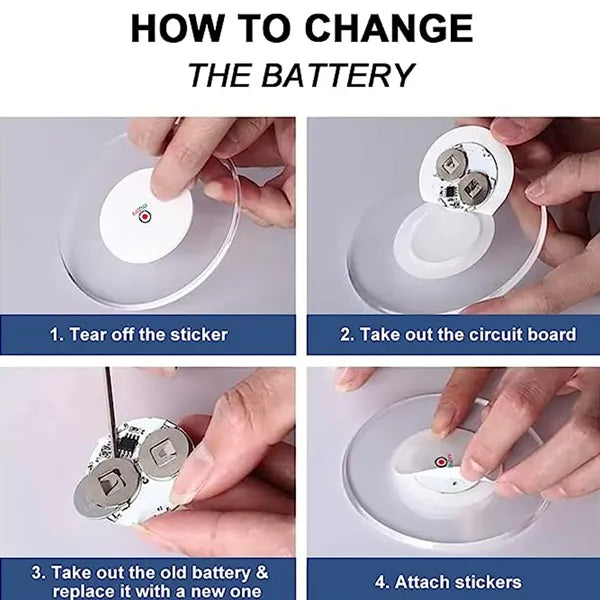 HOW TO CHANGE
THE BATTERY

1. Tear off the sticker

2. Take out the circuit board

3. Take out the old battery & replace it with a new one

4. Attach stickers