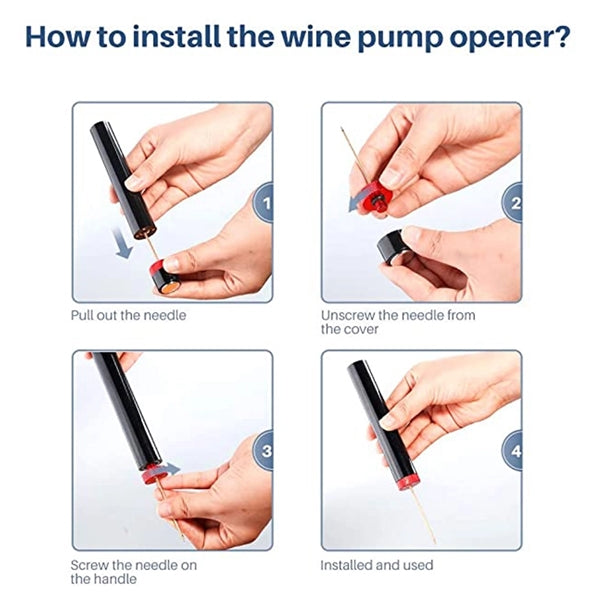 How to install the wine pump opener?

1

Pull out the needle

2

Unscrew the needle from the cover

3

Screw the needle on the handle

4

Installed and used