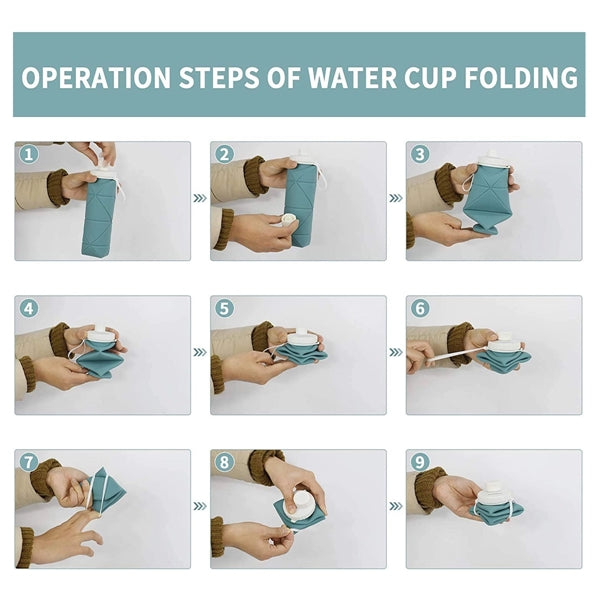 OPERATION STEPS OF WATER CUP FOLDING

1

2

3

4

5

6

7

8

9