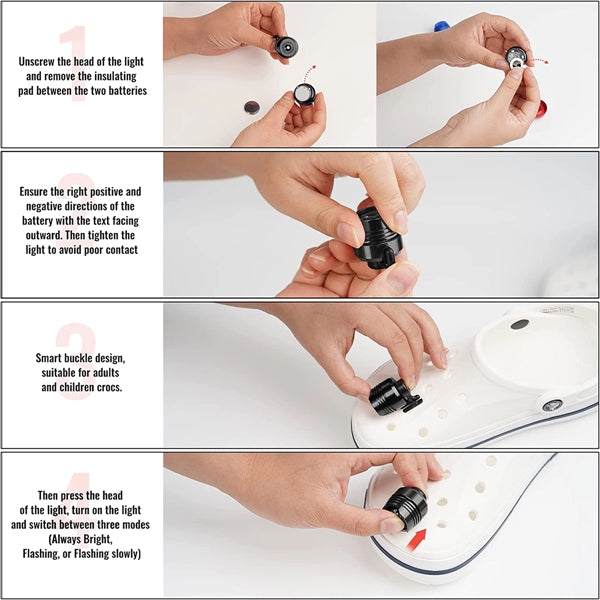 1

Unscrew the head of the light and remove the insulating pad between the two batteries

2

Ensure the right positive and negative directions of the battery with the text facing outward. Then tighten the light to avoid poor contact

3

Smart buckle design, suitable for adults and children crocs.

4

Then press the head of the light, turn on the light and switch between three modes (Always Bright, Flashing, or Flashing slowly)