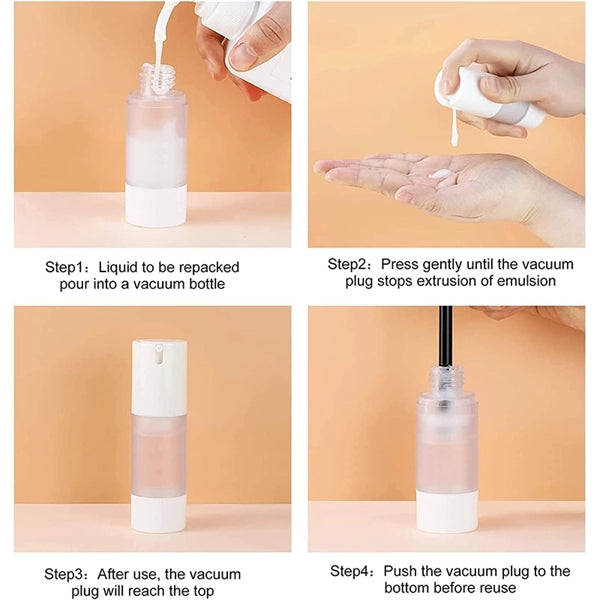 Step1：Liquid to be repacked pour into a vacuum bottle

Step2：Press gently until the vacuum plug stops extrusion of emulsion

Step3：After use, the vacuum plug will reach the top

Step4：Push the vacuum plug to the bottom before reuse