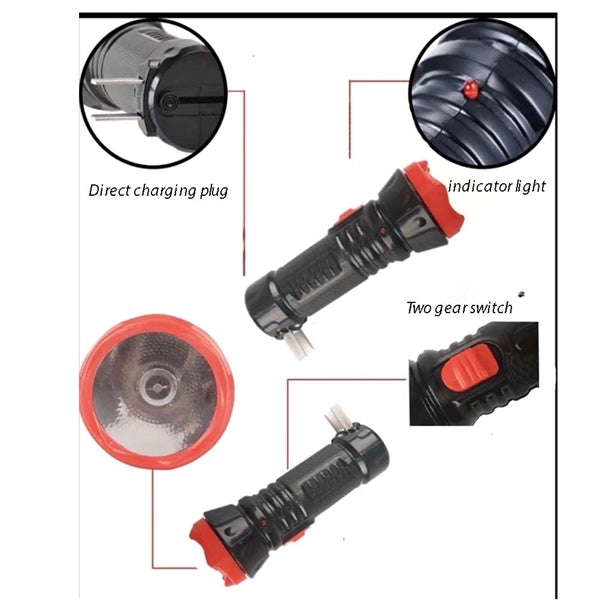 Direct charging plug

indicator light

Two gear switch