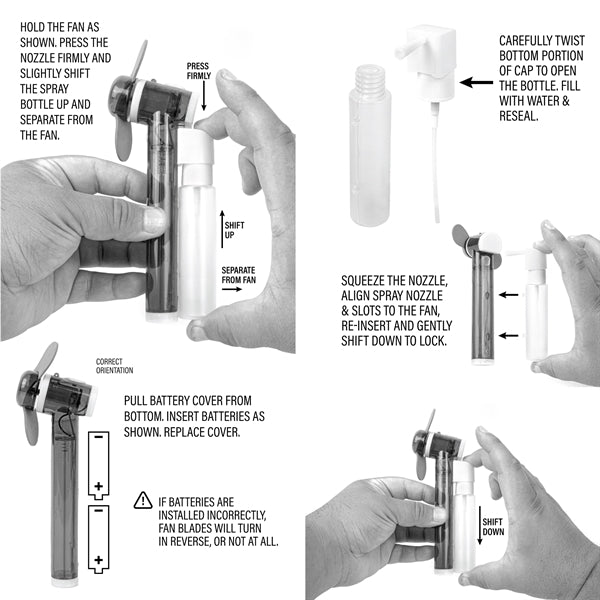 HOLD THE FAN AS SHOWN. PRESS THE NOZZLE FIRMLY AND SLIGHTLY SHIFT THE SPRAY BOTTLE UP AND SEPARATE FROM THE FAN.

PRESS FIRMLY

SHIFT UP

SEPARATE FROM FAN

CAREFULLY TWIST BOTTOM PORTION OF CAP TO OPEN THE BOTTLE. FILL WITH WATER & RESEAL.

SQUEEZE THE NOZZLE, ALIGN SPRAY NOZZLE & SLOTS TO THE FAN, RE-INSERT AND GENTLY SHIFT DOWN TO LOCK.

CORRECT ORIENTATION

PULL BATTERY COVER FROM BOTTOM. INSERT BATTERIES AS SHOWN. REPLACE COVER.

−
+
−
+

IF BATTERIES ARE INSTALLED INCORRECTLY, FAN BLADES WILL TURN IN REVERSE, OR NOT AT ALL.

SHIFT DOWN