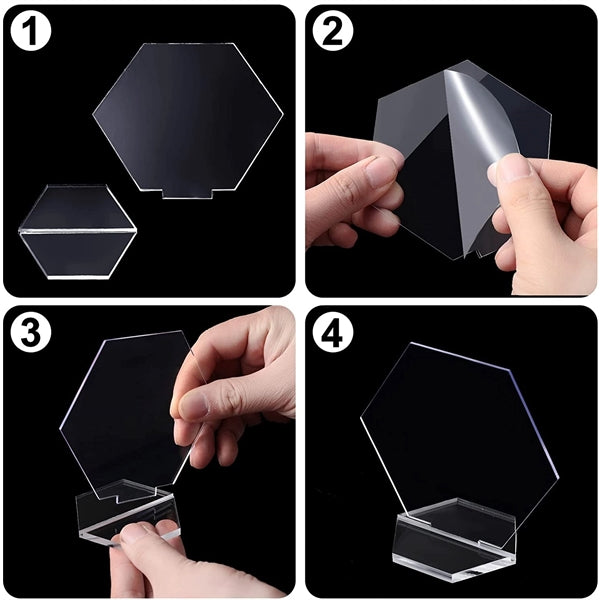 1

2

3

4