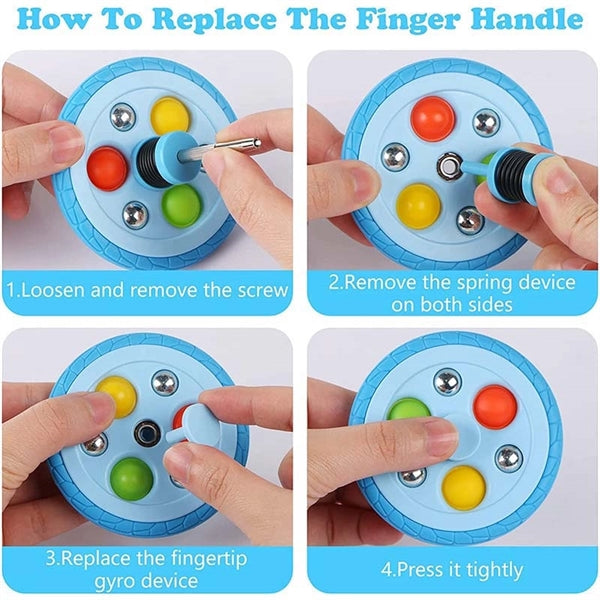 How To Replace The Finger Handle

1.Loosen and remove the screw

2.Remove the spring device on both sides

3.Replace the fingertip gyro device

4.Press it tightly