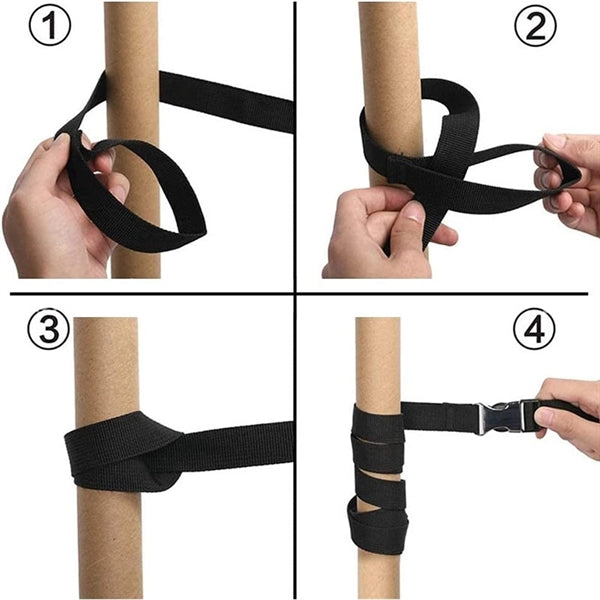 ①
②
③
④