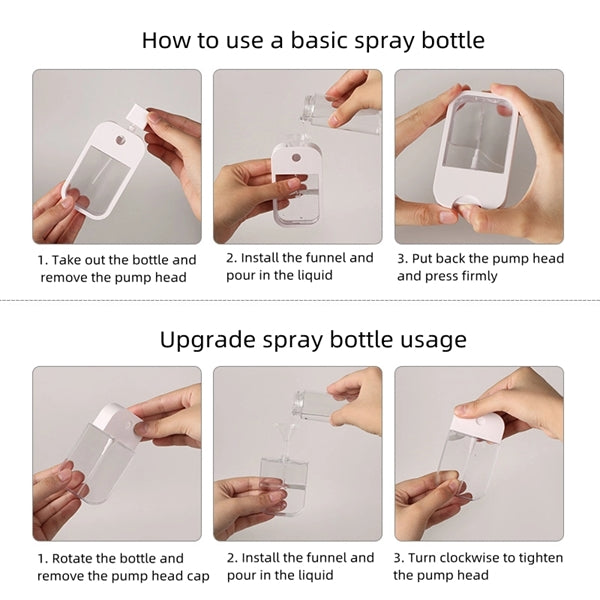 How to use a basic spray bottle

1. Take out the bottle and remove the pump head

2. Install the funnel and pour in the liquid

3. Put back the pump head and press firmly

Upgrade spray bottle usage

1. Rotate the bottle and remove the pump head cap

2. Install the funnel and pour in the liquid

3. Turn clockwise to tighten the pump head