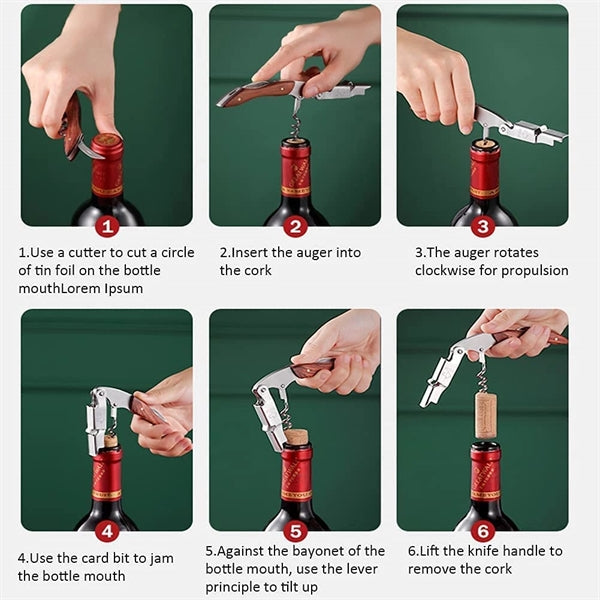 1

1.Use a cutter to cut a circle of tin foil on the bottle mouthLorem Ipsum

2

2.Insert the auger into the cork

3

3.The auger rotates clockwise for propulsion

4

4.Use the card bit to jam the bottle mouth

5

5.Against the bayonet of the bottle mouth, use the lever principle to tilt up

6

6.Lift the knife handle to remove the cork