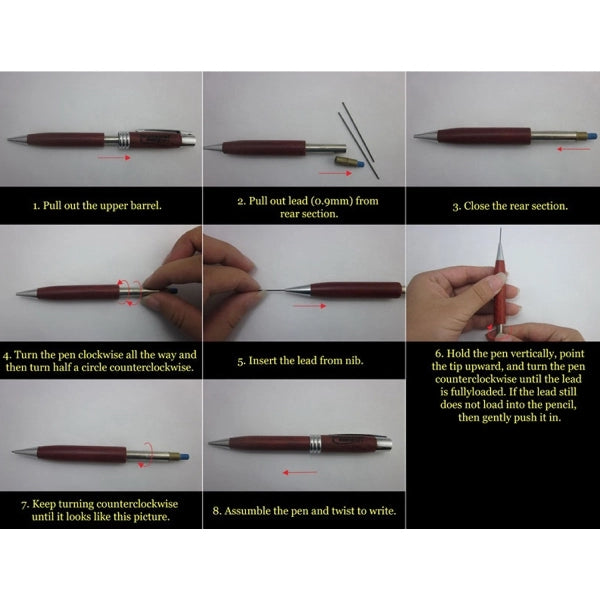 1. Pull out the upper barrel.

2. Pull out lead (0.9mm) from rear section.

3. Close the rear section.

4. Turn the pen clockwise all the way and then turn half a circle counterclockwise.

5. Insert the lead from nib.

6. Hold the pen vertically, point the tip upward, and turn the pen counterclockwise until the lead is fullyloaded. If the lead still does not load into the pencil, then gently push it in.

7. Keep turning counterclockwise until it looks like this picture.

8. Assumble the pen and twist to write.