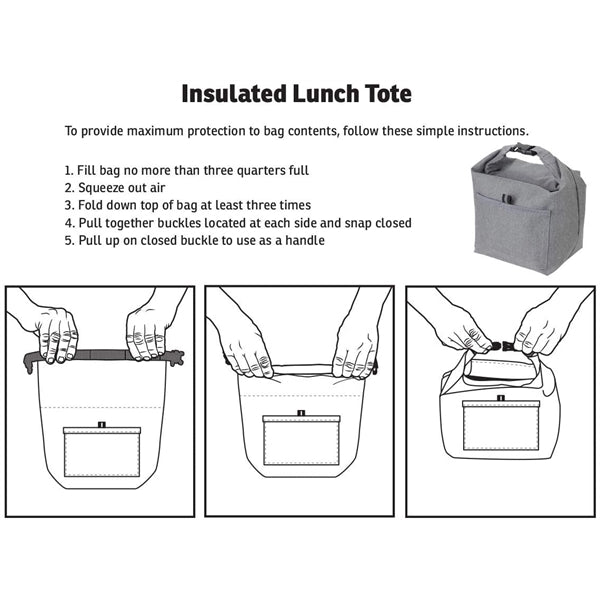 Insulated Lunch Tote

To provide maximum protection to bag contents, follow these simple instructions.

1. Fill bag no more than three quarters full
2. Squeeze out air
3. Fold down top of bag at least three times
4. Pull together buckles located at each side and snap closed
5. Pull up on closed buckle to use as a handle