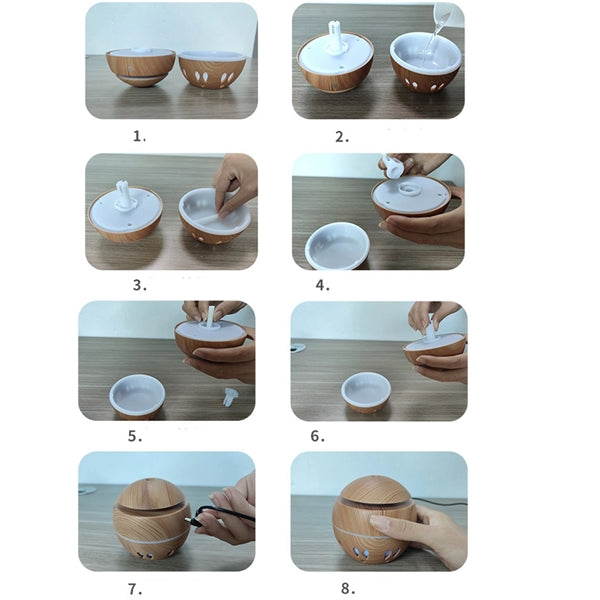 1.

2.

3.

4.

5.

6.

7.

8.