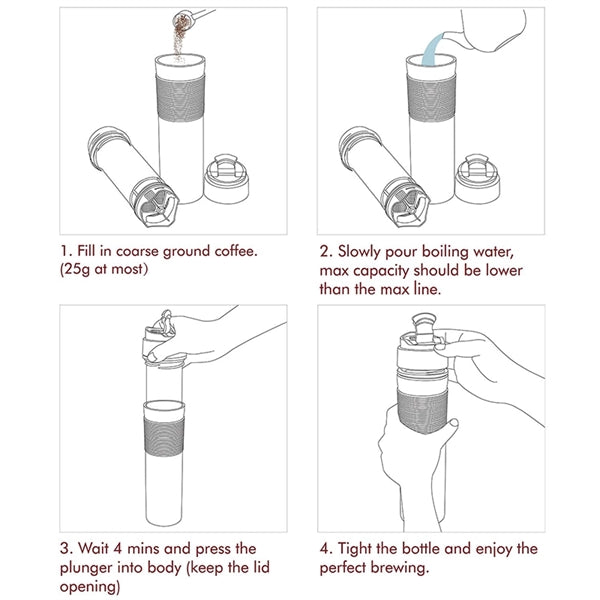 1. Fill in coarse ground coffee. (25g at most)

2. Slowly pour boiling water, max capacity should be lower than the max line.

3. Wait 4 mins and press the plunger into body (keep the lid opening)

4. Tight the bottle and enjoy the perfect brewing.