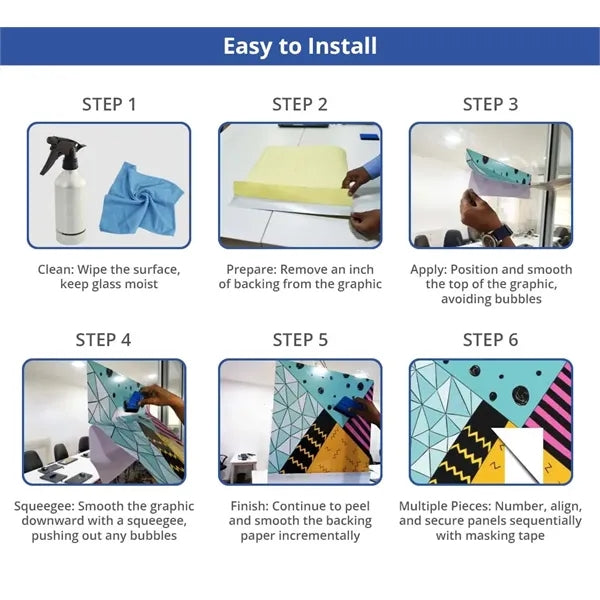 Easy to Install

STEP 1

Clean: Wipe the surface, keep glass moist

STEP 2

Prepare: Remove an inch of backing from the graphic

STEP 3

Apply: Position and smooth the top of the graphic, avoiding bubbles

STEP 4

Squeegee: Smooth the graphic downward with a squeegee, pushing out any bubbles

STEP 5

Finish: Continue to peel and smooth the backing paper incrementally

STEP 6

Multiple Pieces: Number, align, and secure panels sequentially with masking tape