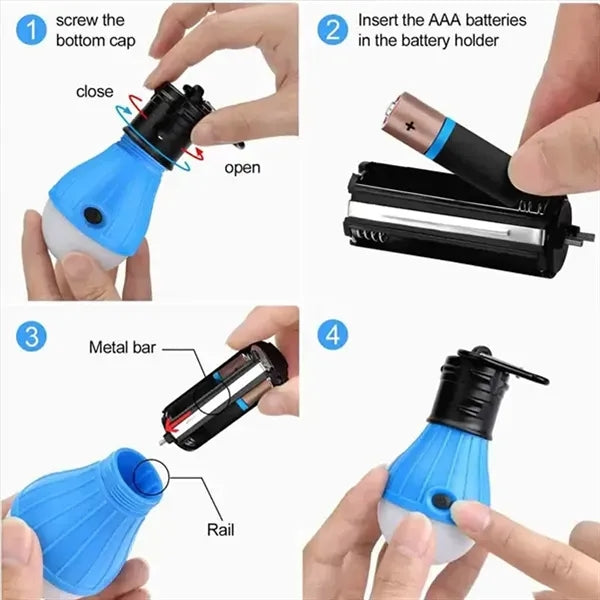 1 screw the bottom cap

close

open

2 Insert the AAA batteries in the battery holder

+

3

Metal bar

Rail

4