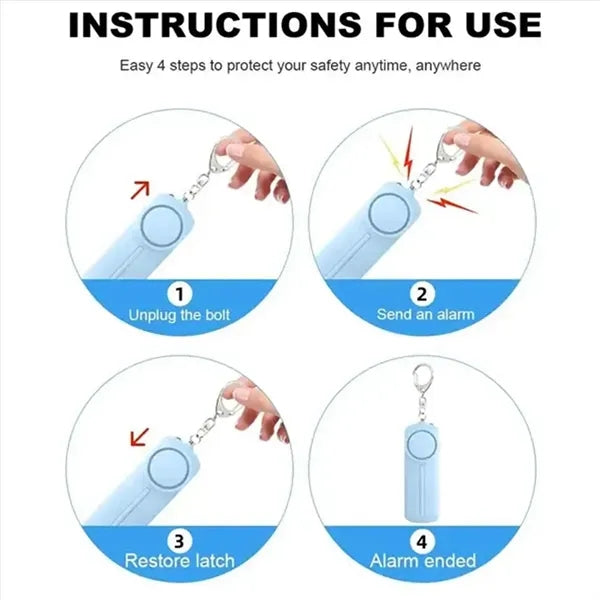 INSTRUCTIONS FOR USE

Easy 4 steps to protect your safety anytime, anywhere

1
Unplug the bolt

2
Send an alarm

3
Restore latch

4
Alarm ended