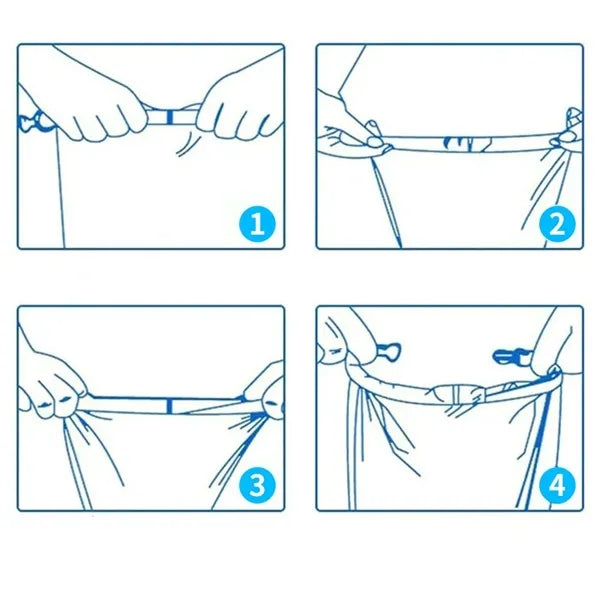 1

2

3

4