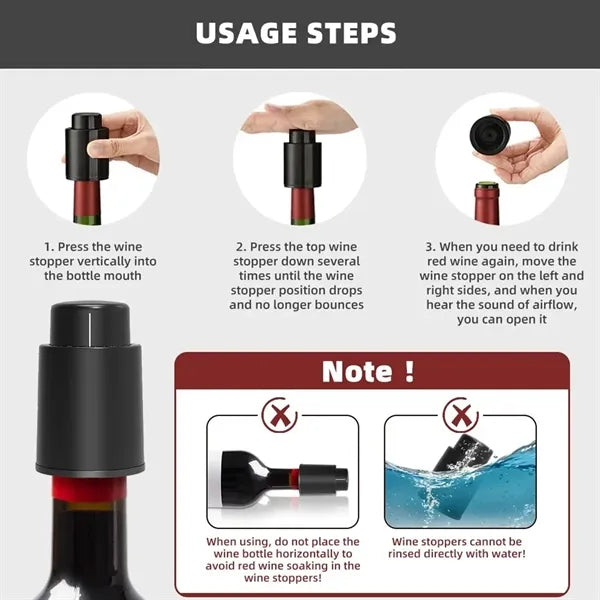 USAGE STEPS

1. Press the wine stopper vertically into the bottle mouth

2. Press the top wine stopper down several times until the wine stopper position drops and no longer bounces

3. When you need to drink red wine again, move the wine stopper on the left and right sides, and when you hear the sound of airflow, you can open it

Note !

When using, do not place the wine bottle horizontally to avoid red wine soaking in the wine stoppers!

Wine stoppers cannot be rinsed directly with water!