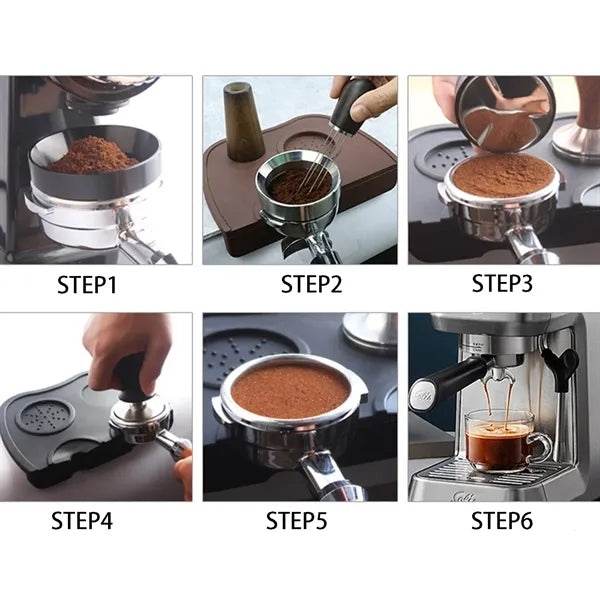 STEP1

STEP2

STEP3

STEP4

STEP5

STEP6