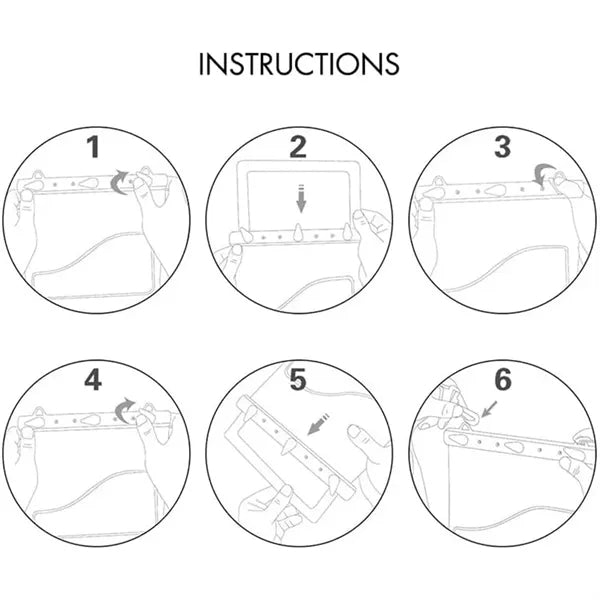 INSTRUCTIONS

1

2

3

4

5

6