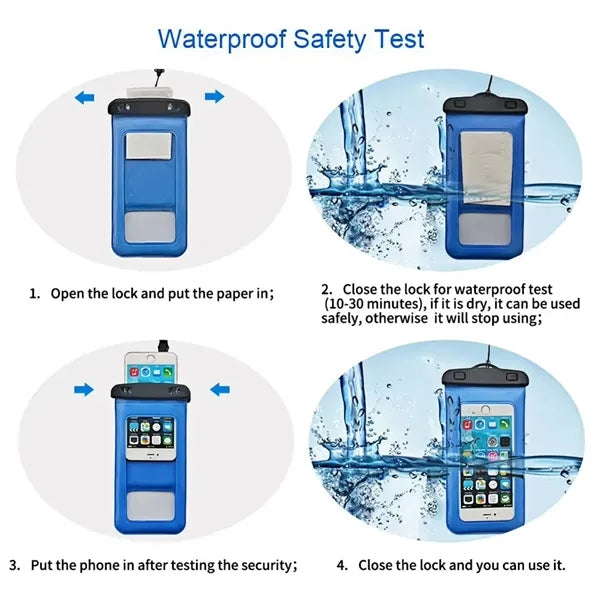 Waterproof Safety Test

1. Open the lock and put the paper in;

2. Close the lock for waterproof test (10-30 minutes), if it is dry, it can be used safely, otherwise it will stop using;

3. Put the phone in after testing the security;

4. Close the lock and you can use it.