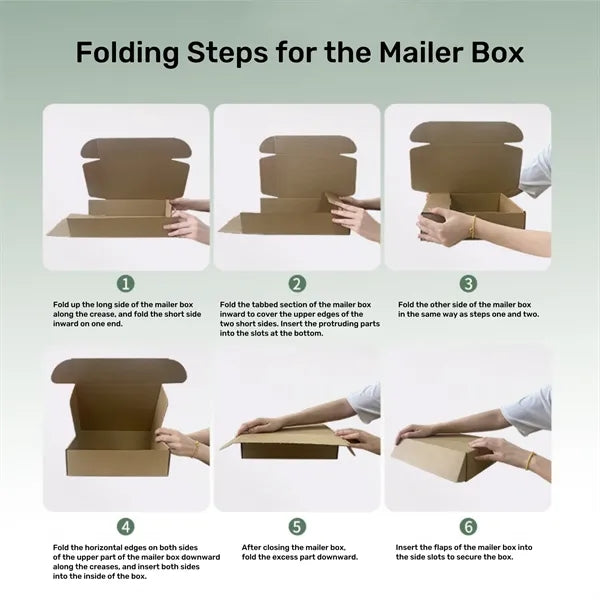 Folding Steps for the Mailer Box

1

Fold up the long side of the mailer box along the crease, and fold the short side inward on one end.

2

Fold the tabbed section of the mailer box inward to cover the upper edges of the two short sides. Insert the protruding parts into the slots at the bottom.

3

Fold the other side of the mailer box in the same way as steps one and two.

4

Fold the horizontal edges on both sides of the upper part of the mailer box downward along the creases, and insert both sides into the inside of the box.

5

After closing the mailer box, fold the excess part downward.

6

Insert the flaps of the mailer box into the side slots to secure the box.