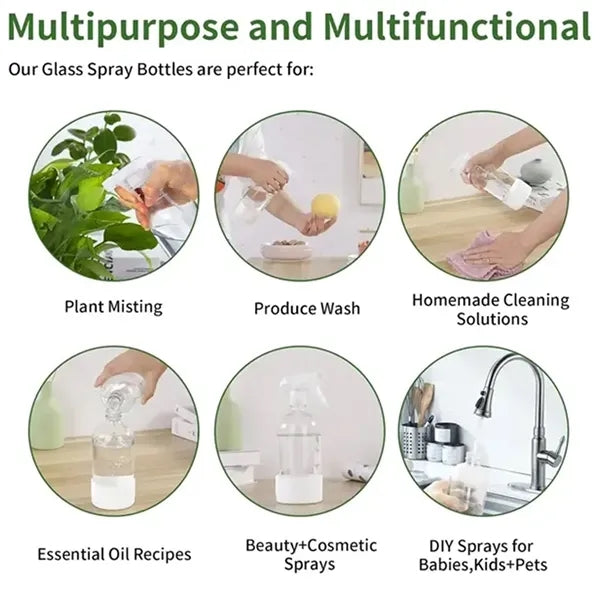 Multipurpose and Multifunctional

Our Glass Spray Bottles are perfect for:

Plant Misting

Produce Wash

Homemade Cleaning Solutions

Essential Oil Recipes

Beauty+Cosmetic Sprays

DIY Sprays for Babies,Kids+Pets