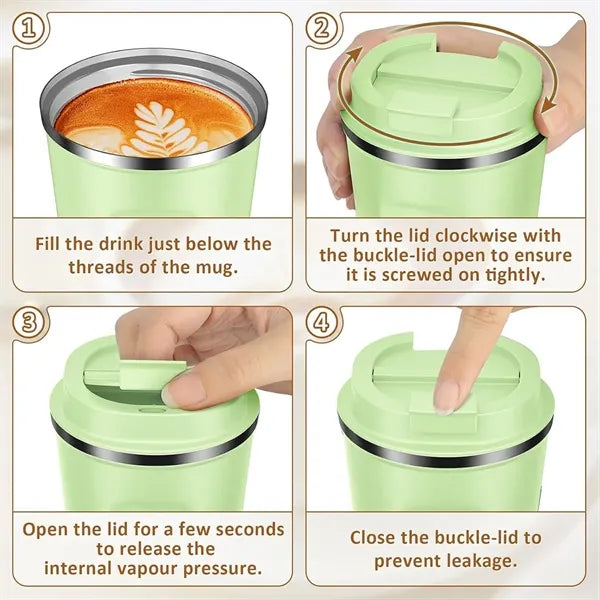 ①

Fill the drink just below the threads of the mug.

②

Turn the lid clockwise with the buckle-lid open to ensure it is screwed on tightly.

③

Open the lid for a few seconds to release the internal vapour pressure.

④

Close the buckle-lid to prevent leakage.