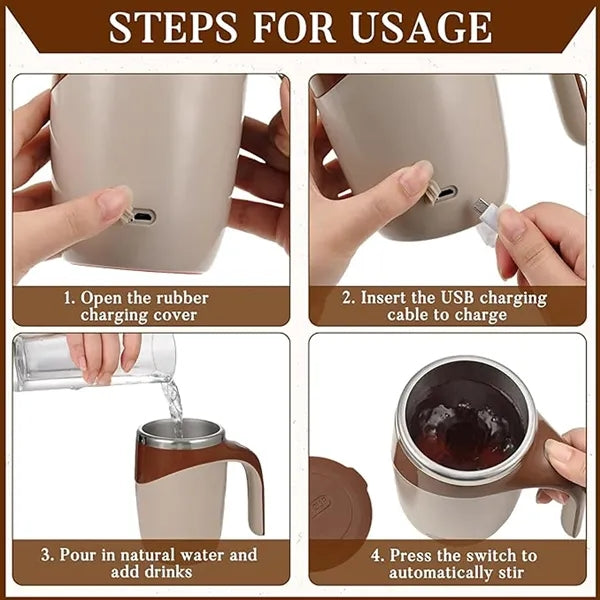 STEPS FOR USAGE

1. Open the rubber charging cover

2. Insert the USB charging cable to charge

3. Pour in natural water and add drinks

4. Press the switch to automatically stir