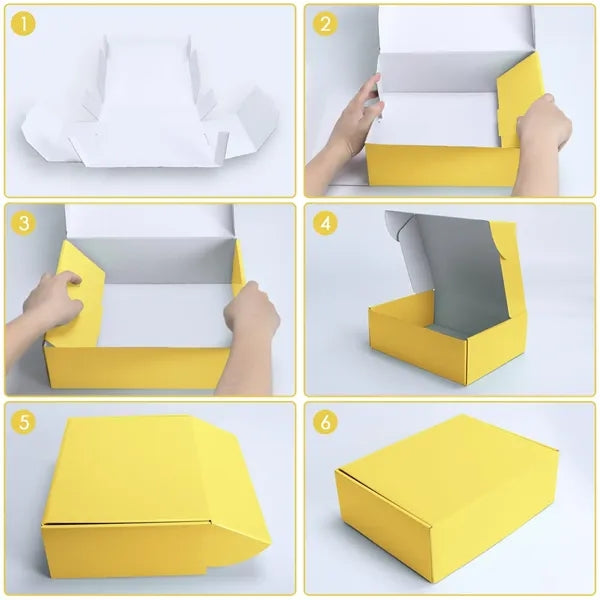 1

2

3

4

5

6