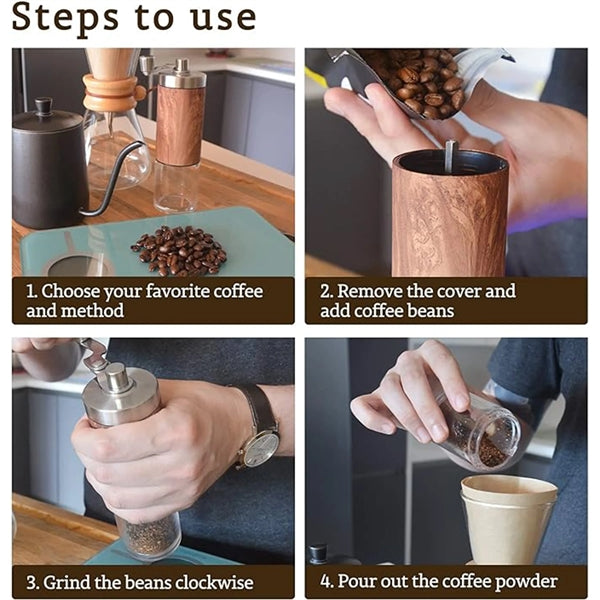 Steps to use

1. Choose your favorite coffee and method

2. Remove the cover and add coffee beans

3. Grind the beans clockwise

4. Pour out the coffee powder