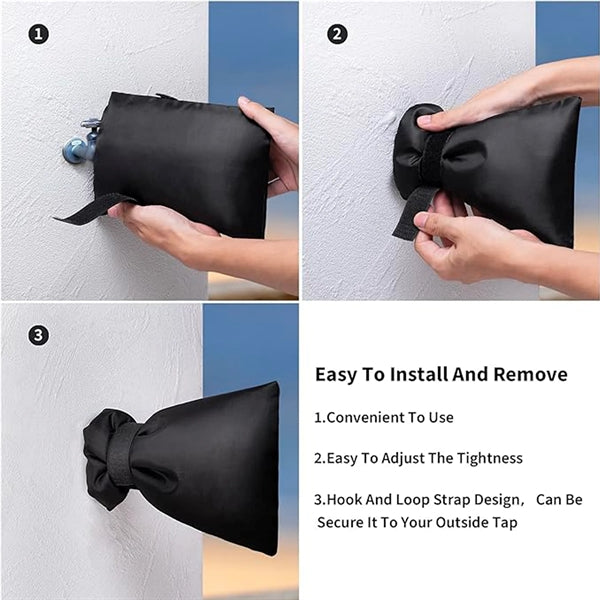 1

2

3

Easy To Install And Remove

1.Convenient To Use

2.Easy To Adjust The Tightness

3.Hook And Loop Strap Design, Can Be Secure It To Your Outside Tap