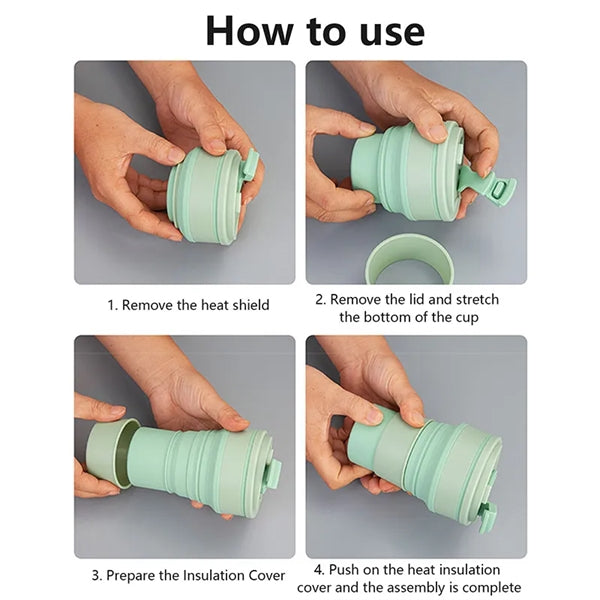 How to use

1. Remove the heat shield

2. Remove the lid and stretch the bottom of the cup

3. Prepare the Insulation Cover

4. Push on the heat insulation cover and the assembly is complete