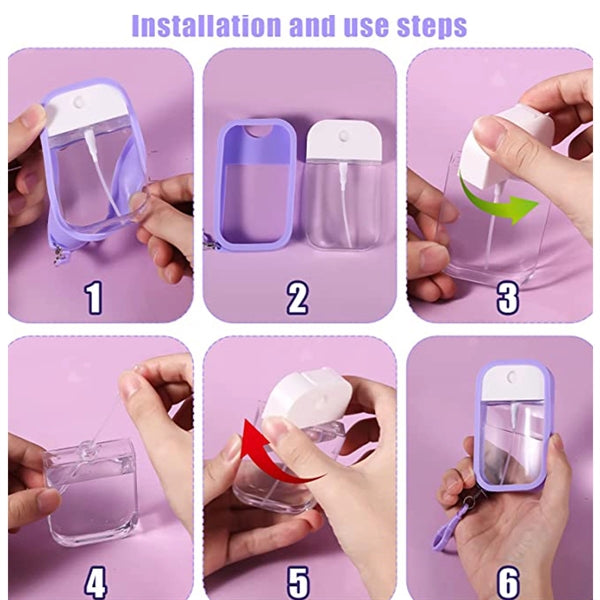 Installation and use steps

1

2

3

4

5

6