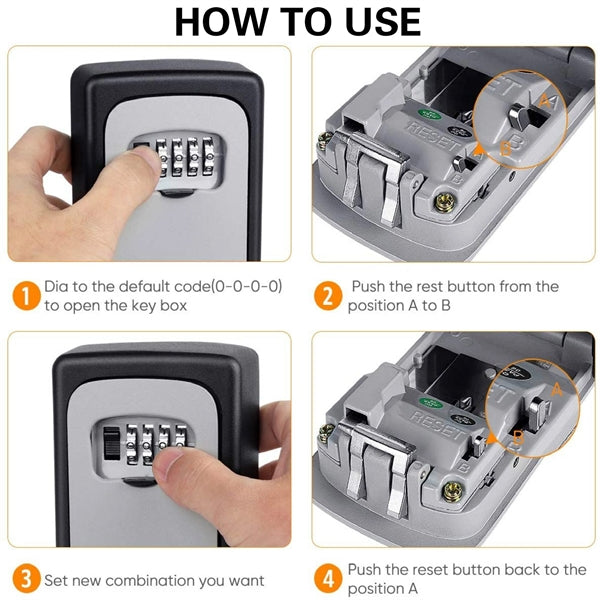 HOW TO USE

RESET

A

B

B

1 Dia to the default code(0-0-0-0) to open the key box

2 Push the rest button from the position A to B

RESET

A

B

B

3 Set new combination you want

4 Push the reset button back to the position A