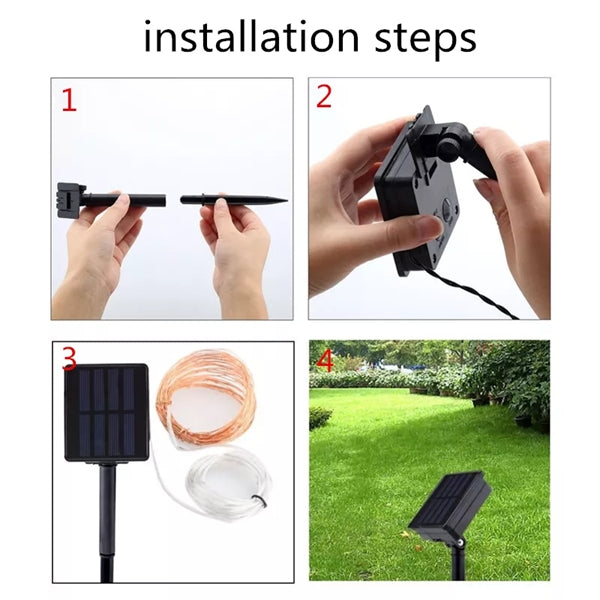 installation steps

1

2

3

4