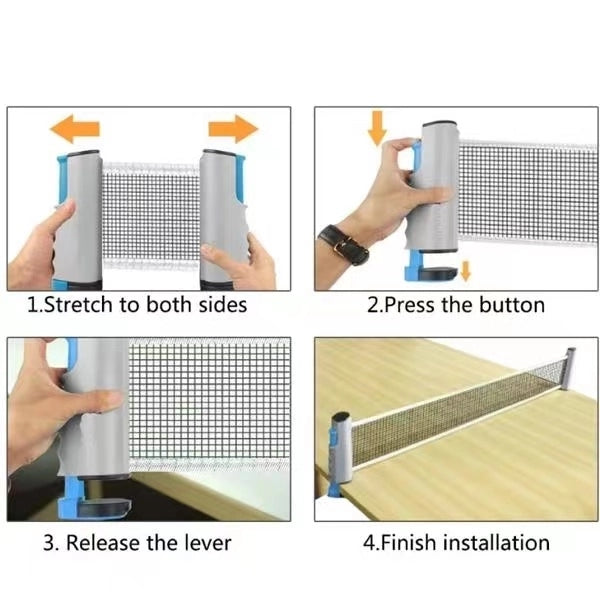 1.Stretch to both sides

2.Press the button

3. Release the lever

4.Finish installation