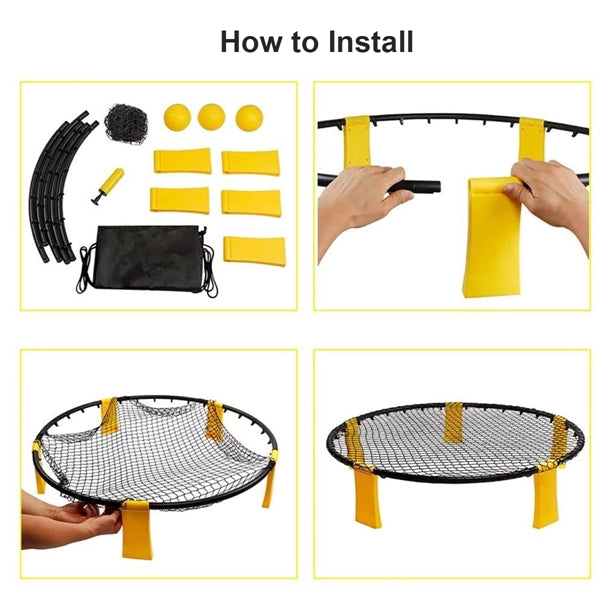 How to Install